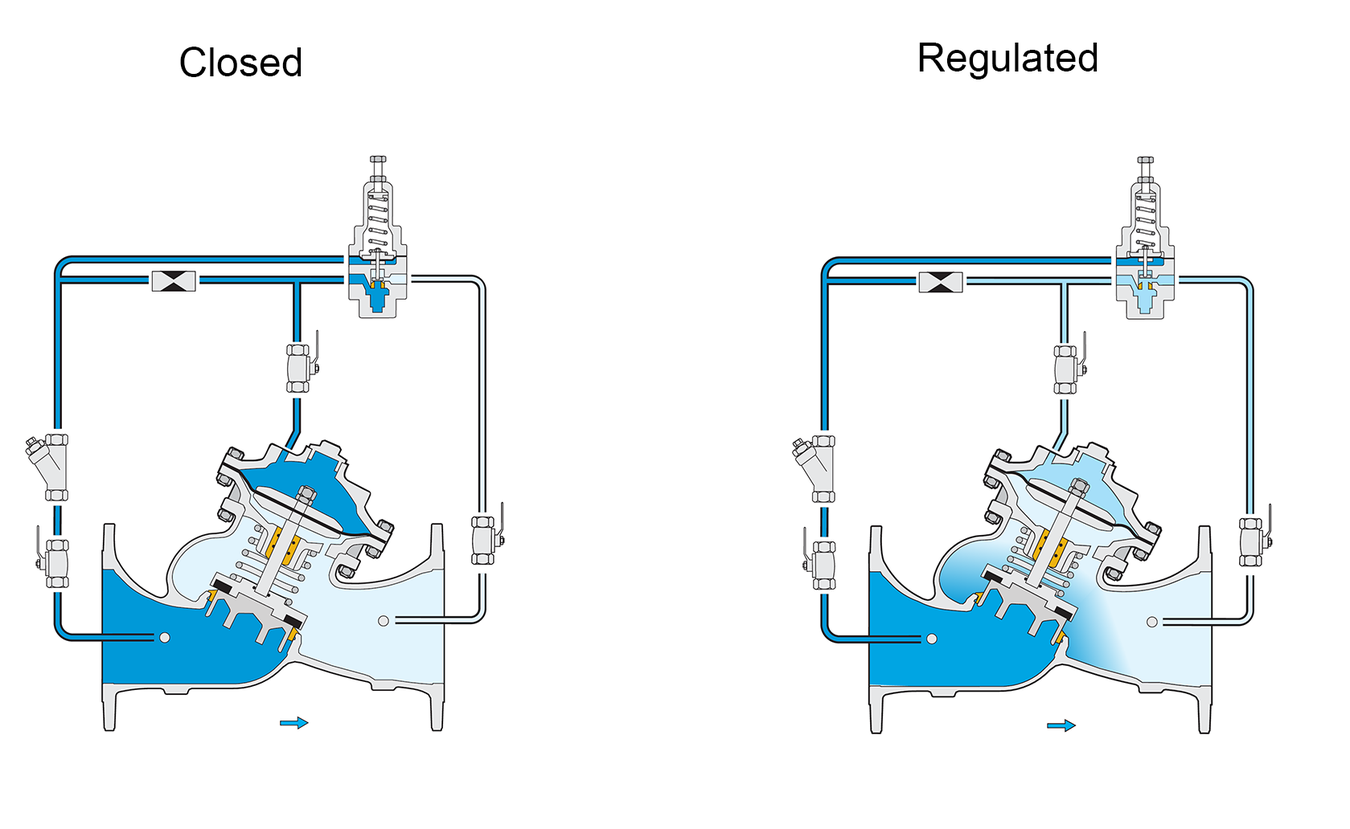 Closed

Regulated