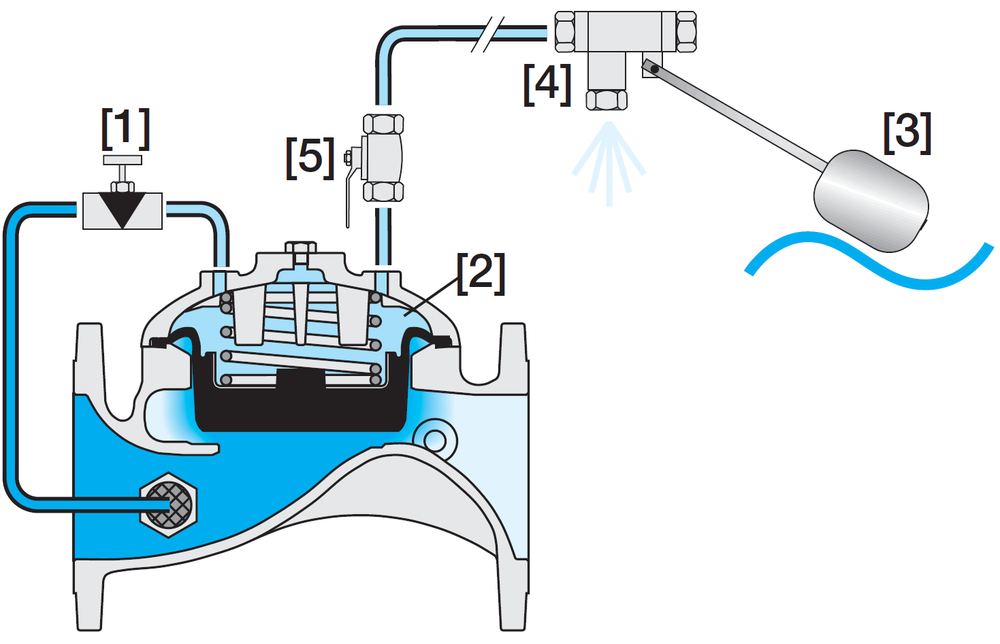 [1]

[5]

[4]

[3]

[2]